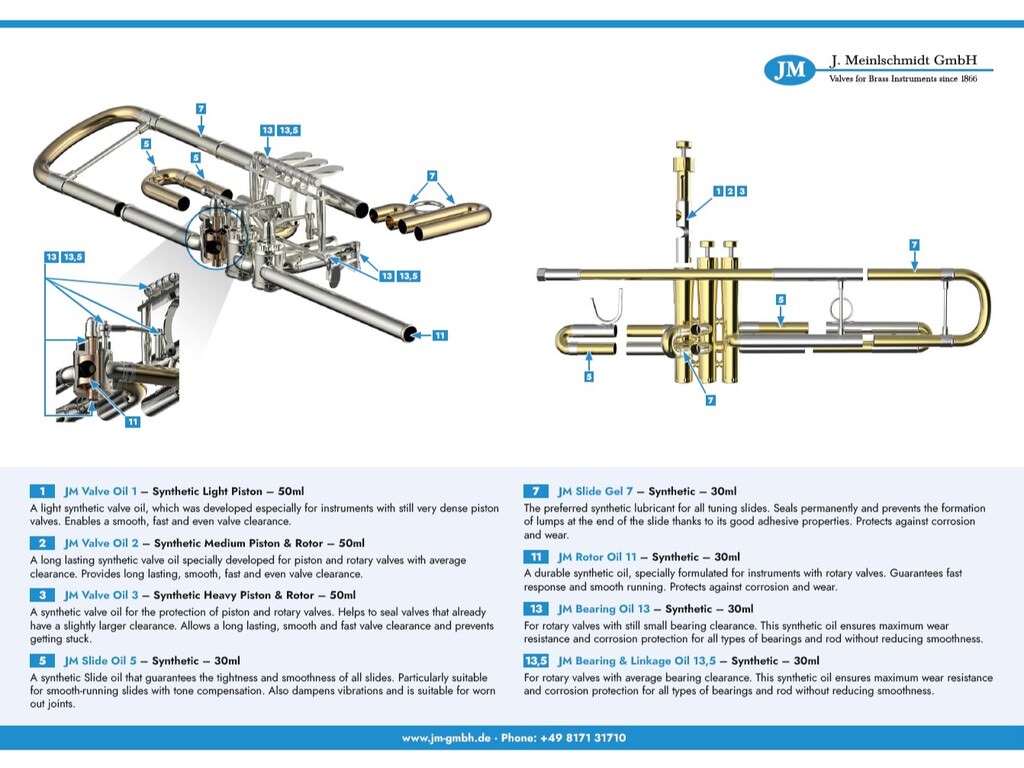 JM J. Meinlschmidt GmbH
Valves for Brass Instruments since 1866

7
13 13,5
5
5
7
13 13,5
13 13,5
11
11

1 2 3
7
5
5
7

1 JM Valve Oil 1 – Synthetic Light Piston – 50ml
A light synthetic valve oil, which was developed especially for instruments with still very dense piston valves. Enables a smooth, fast and even valve clearance.

2 JM Valve Oil 2 – Synthetic Medium Piston & Rotor – 50ml
A long lasting synthetic valve oil specially developed for piston and rotary valves with average clearance. Provides long lasting, smooth, fast and even valve clearance.

3 JM Valve Oil 3 – Synthetic Heavy Piston & Rotor – 50ml
A synthetic valve oil for the protection of piston and rotary valves. Helps to seal valves that already have a slightly larger clearance. Allows a long lasting, smooth and fast valve clearance and prevents getting stuck.

5 JM Slide Oil 5 – Synthetic – 30ml
A synthetic Slide oil that guarantees the tightness and smoothness of all slides. Particularly suitable for smooth-running slides with tone compensation. Also dampens vibrations and is suitable for worn out joints.

7 JM Slide Gel 7 – Synthetic – 30ml
The preferred synthetic lubricant for all tuning slides. Seals permanently and prevents the formation of lumps at the end of the slide thanks to its good adhesive properties. Protects against corrosion and wear.

11 JM Rotor Oil 11 – Synthetic – 30ml
A durable synthetic oil, specially formulated for instruments with rotary valves. Guarantees fast response and smooth running. Protects against corrosion and wear.

13 JM Bearing Oil 13 – Synthetic – 30ml
For rotary valves with still small bearing clearance. This synthetic oil ensures maximum wear resistance and corrosion protection for all types of bearings and rod without reducing smoothness.

13,5 JM Bearing & Linkage Oil 13,5 – Synthetic – 30ml
For rotary valves with average bearing clearance. This synthetic oil ensures maximum wear resistance and corrosion protection for all types of bearings and rod without reducing smoothness.

www.jm-gmbh.de · Phone: +49 8171 31710